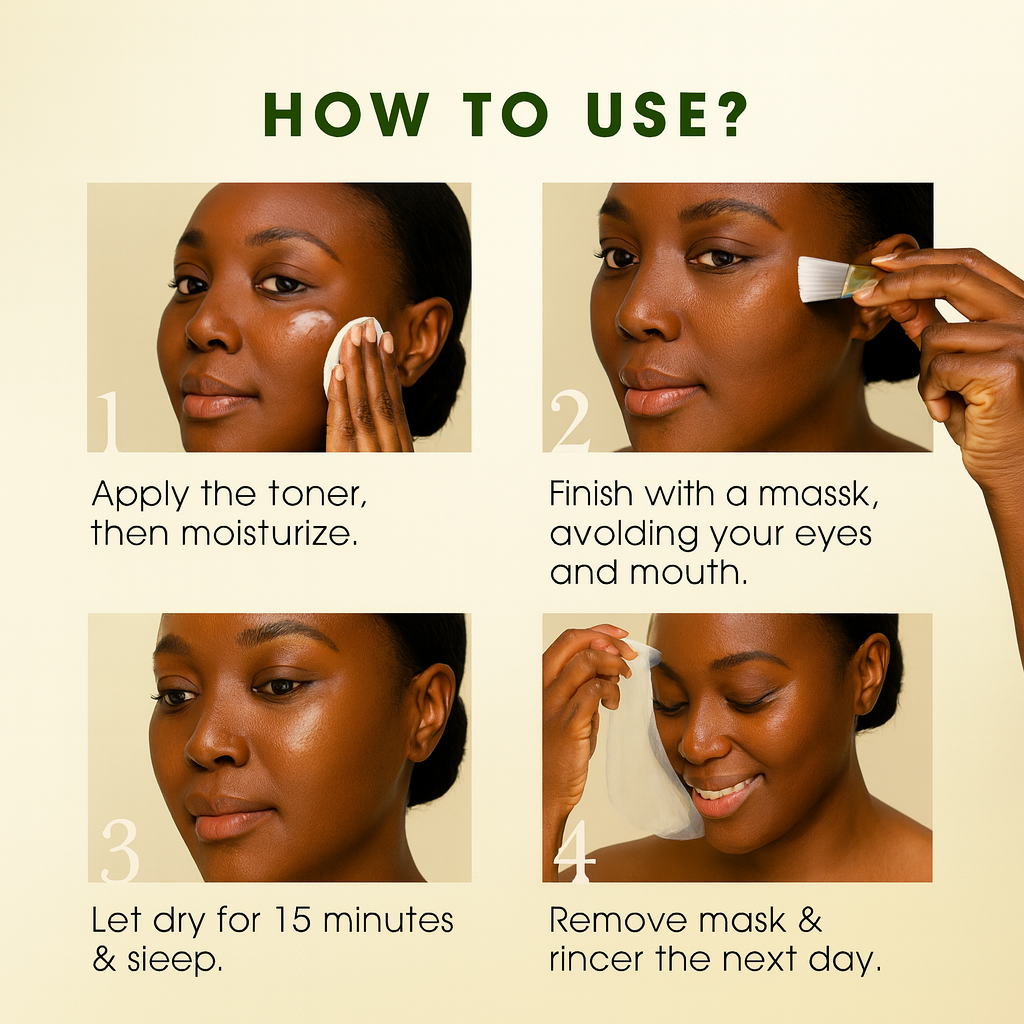 HOW TO USE?

1

Apply the toner, then moisturize.

2

Finish with a massk, avolding your eyes and mouth.

3

Let dry for 15 minutes & sieep.

4

Remove mask & rincer the next day.