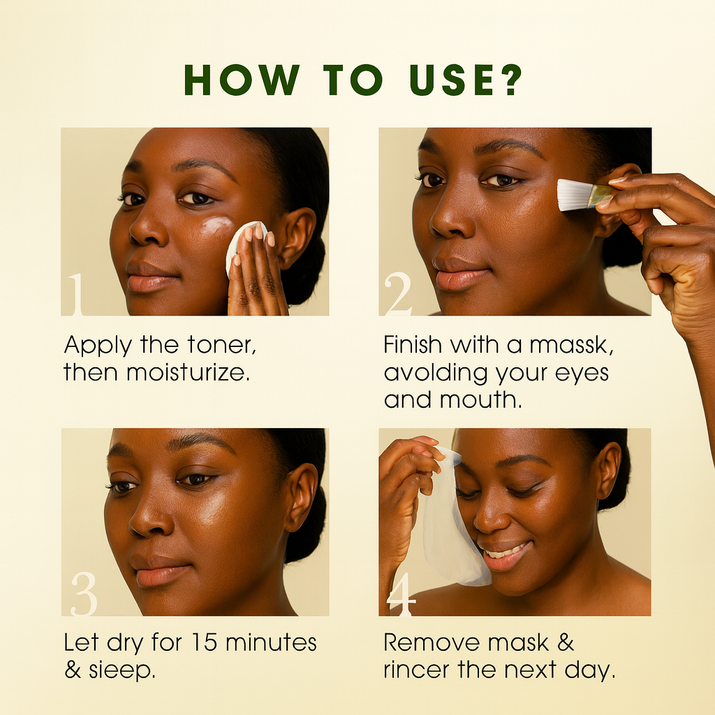 HOW TO USE?

1

Apply the toner, then moisturize.

2

Finish with a massk, avolding your eyes and mouth.

3

Let dry for 15 minutes & sieep.

4

Remove mask & rincer the next day.